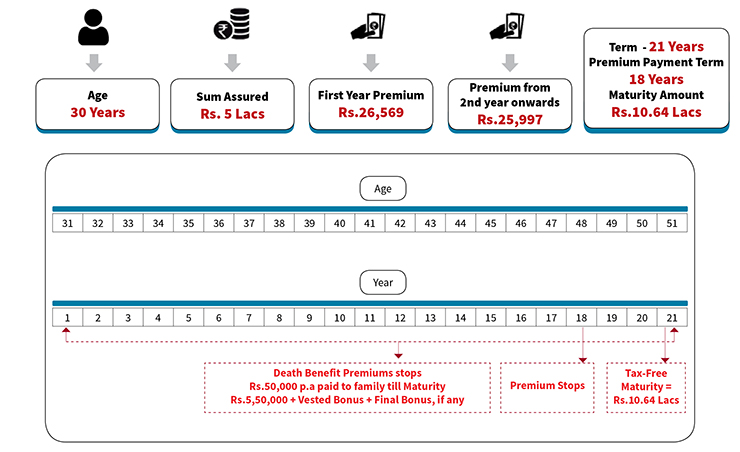 Age
30 Years

Sum Assured
Rs. 5 Lacs

First Year Premium
Rs.26,569

Premium from 2nd year onwards
Rs.25,997

Term - 21 Years
Premium Payment Term
18 Years
Maturity Amount
Rs.10.64 Lacs

Age

| 31 | 32 | 33 | 34 | 35 | 36 | 37 | 38 | 39 | 40 | 41 | 42 | 43 | 44 | 45 | 46 | 47 | 48 | 49 | 50 | 51 |
|---|---|---|---|---|---|---|---|---|---|---|---|---|---|---|---|---|---|---|---|---|

Year

| 1 | 2 | 3 | 4 | 5 | 6 | 7 | 8 | 9 | 10 | 11 | 12 | 13 | 14 | 15 | 16 | 17 | 18 | 19 | 20 | 21 |
|---|---|---|---|---|---|---|---|---|---|---|---|---|---|---|---|---|---|---|---|---|

Death Benefit Premiums stops
Rs.50,000 p.a paid to family till Maturity
Rs.5,50,000 + Vested Bonus + Final Bonus, if any

Premium Stops

Tax-Free Maturity = Rs.10.64 Lacs